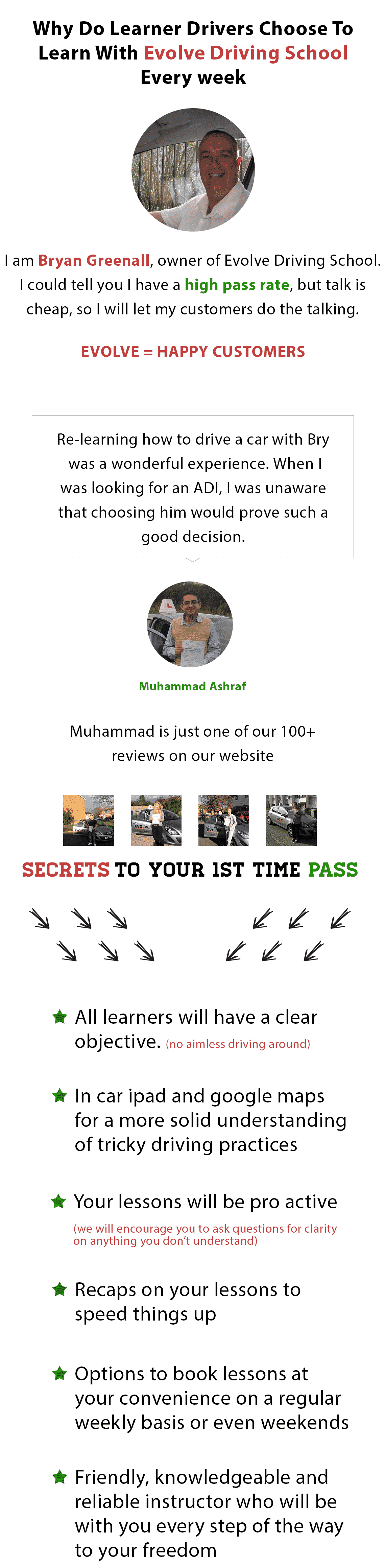 Why Do Learner Drivers Choose To Learn With Evolve Driving School Every week

I am Bryan Greenall, owner of Evolve Driving School. I could tell you I have a high pass rate, but talk is cheap, so I will let my customers do the talking.

EVOLVE = HAPPY CUSTOMERS

Re-learning how to drive a car with Bry was a wonderful experience. When I was looking for an ADI, I was unaware that choosing him would prove such a good decision.

Muhammad Ashraf

Muhammad is just one of our 100+ reviews on our website

SECRETS TO YOUR 1ST TIME PASS

All learners will have a clear objective. (no aimless driving around)

In car ipad and google maps for a more solid understanding of tricky driving practices

Your lessons will be pro active (we will encourage you to ask questions for clarity on anything you don't understand)

Recaps on your lessons to speed things up

Options to book lessons at your convenience on a regular weekly basis or even weekends

Friendly, knowledgeable and reliable instructor who will be with you every step of the way to your freedom